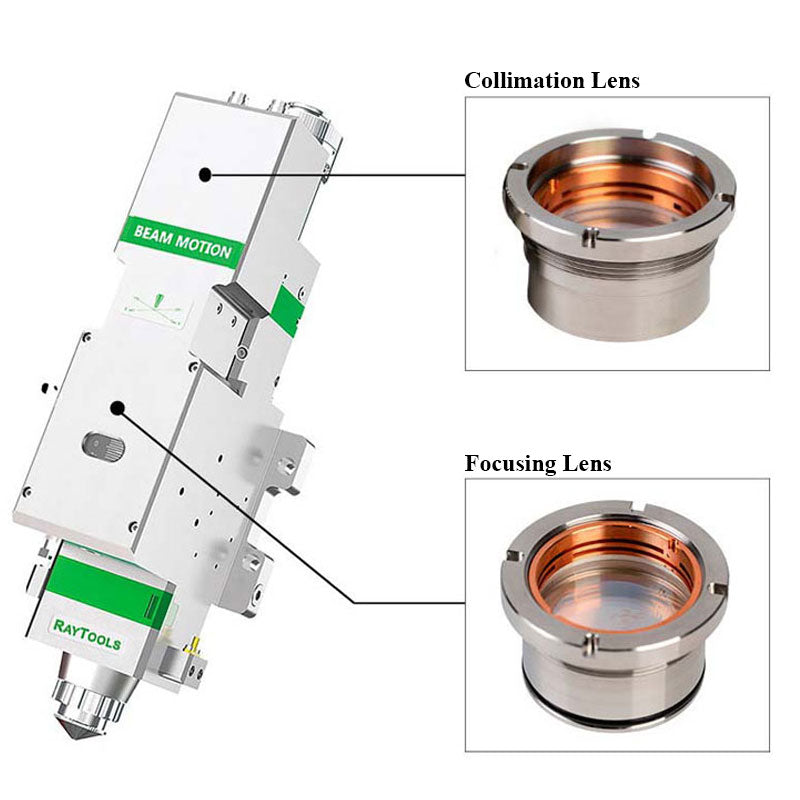 Collimation Lens

BEAM MOTION

Focusing Lens

RAYTOOLS